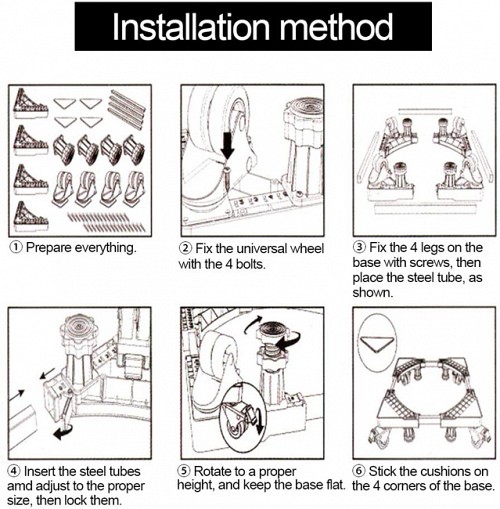 Installation method

① Prepare everything.

② Fix the universal wheel with the 4 bolts.

③ Fix the 4 legs on the base with screws, then place the steel tube, as shown.

④ Insert the steel tubes amd adjust to the proper size, then lock them.

⑤ Rotate to a proper height, and keep the base flat.

⑥ Stick the cushions on the 4 corners of the base.